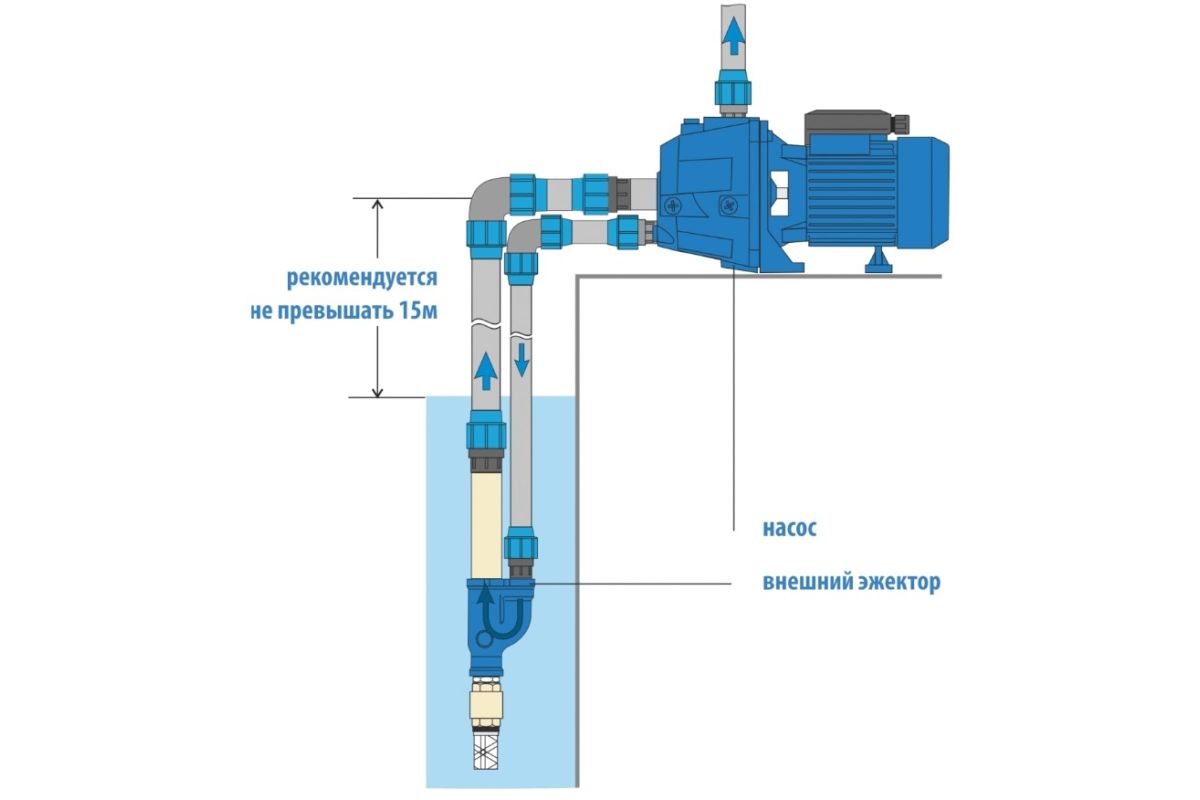 рекомендуется
не превышать 15м

насос

внешний эжектор